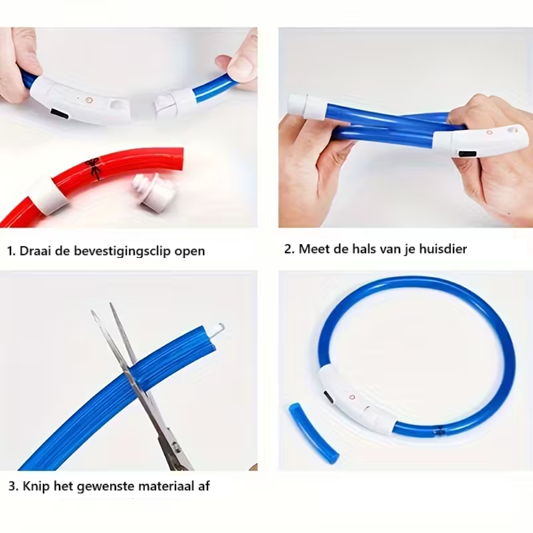 1. Draai de bevestigingsclip open

2. Meet de hals van je huisdier

3. Knip het gewenste materiaal af